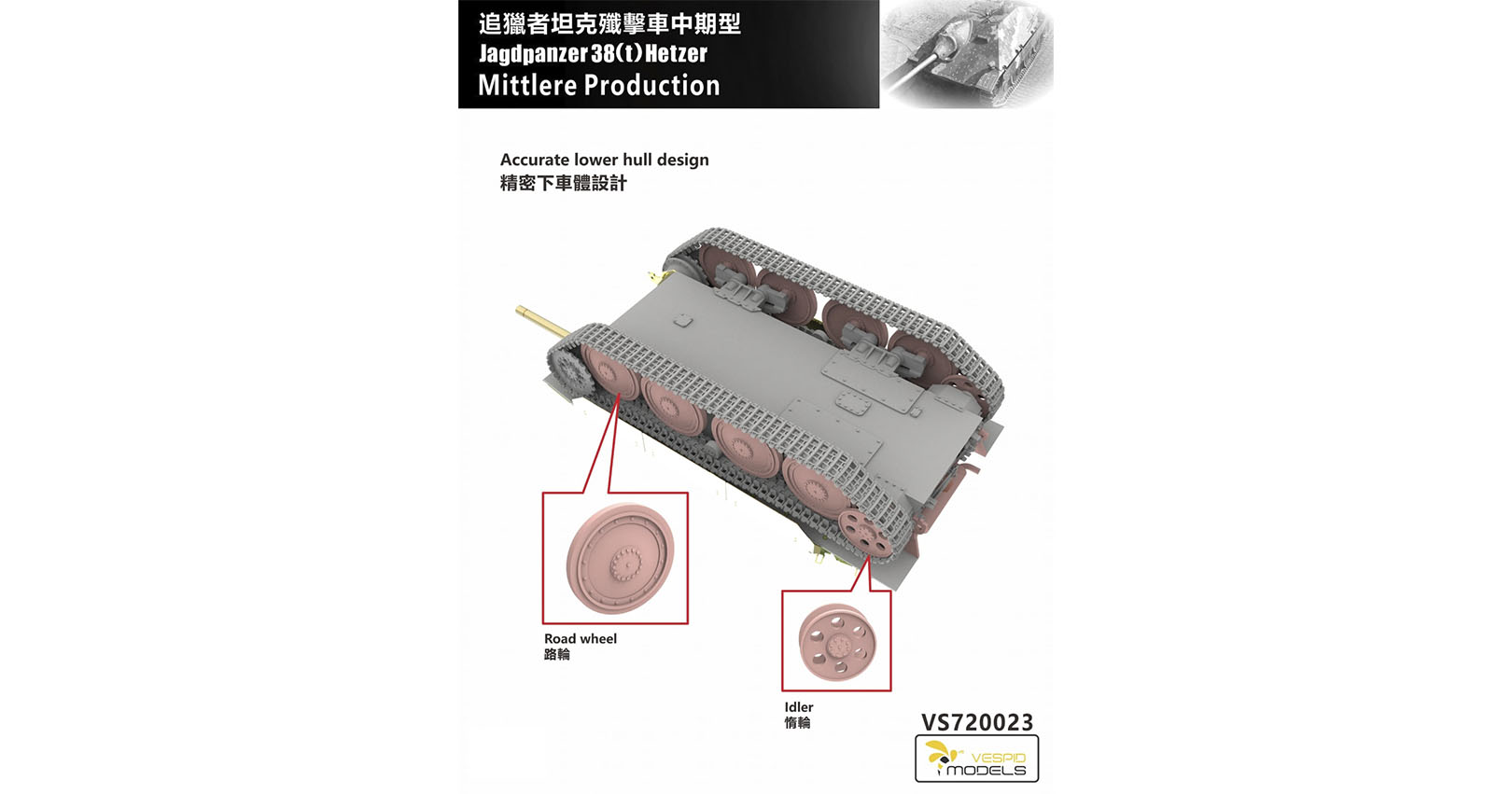 追獵者坦克殲擊車中期型
Jagdpanzer 38(t) Hetzer
Mittlere Production

Accurate lower hull design
精密下車體設計

Road wheel
路輪

Idler
惰輪

VS720023

VESPID
MODELS