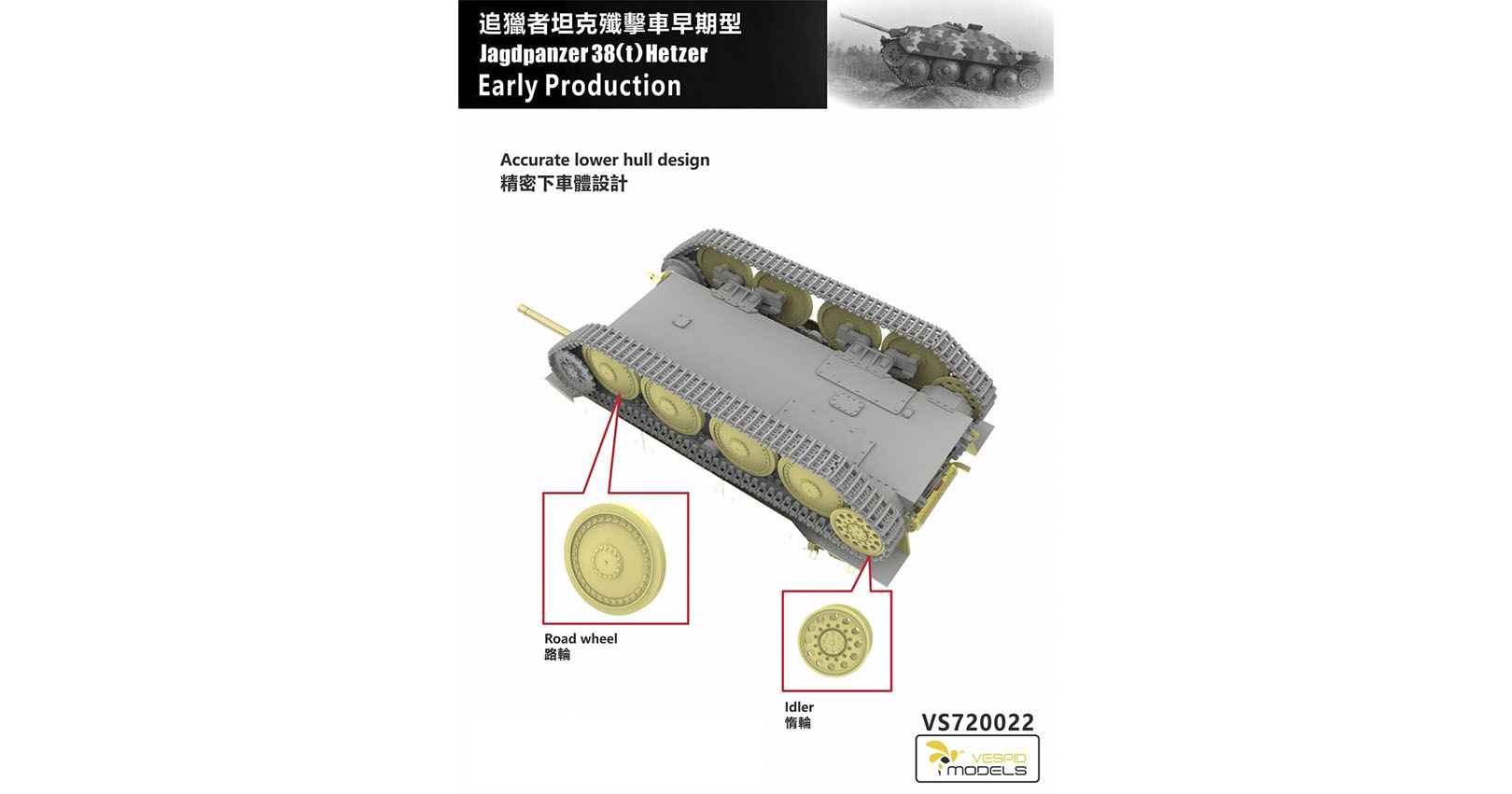 追獵者坦克殲擊車早期型
Jagdpanzer 38(t) Hetzer
Early Production

Accurate lower hull design
精密下車體設計

Road wheel
路輪

Idler
惰輪

VS720022
VESPID MODELS