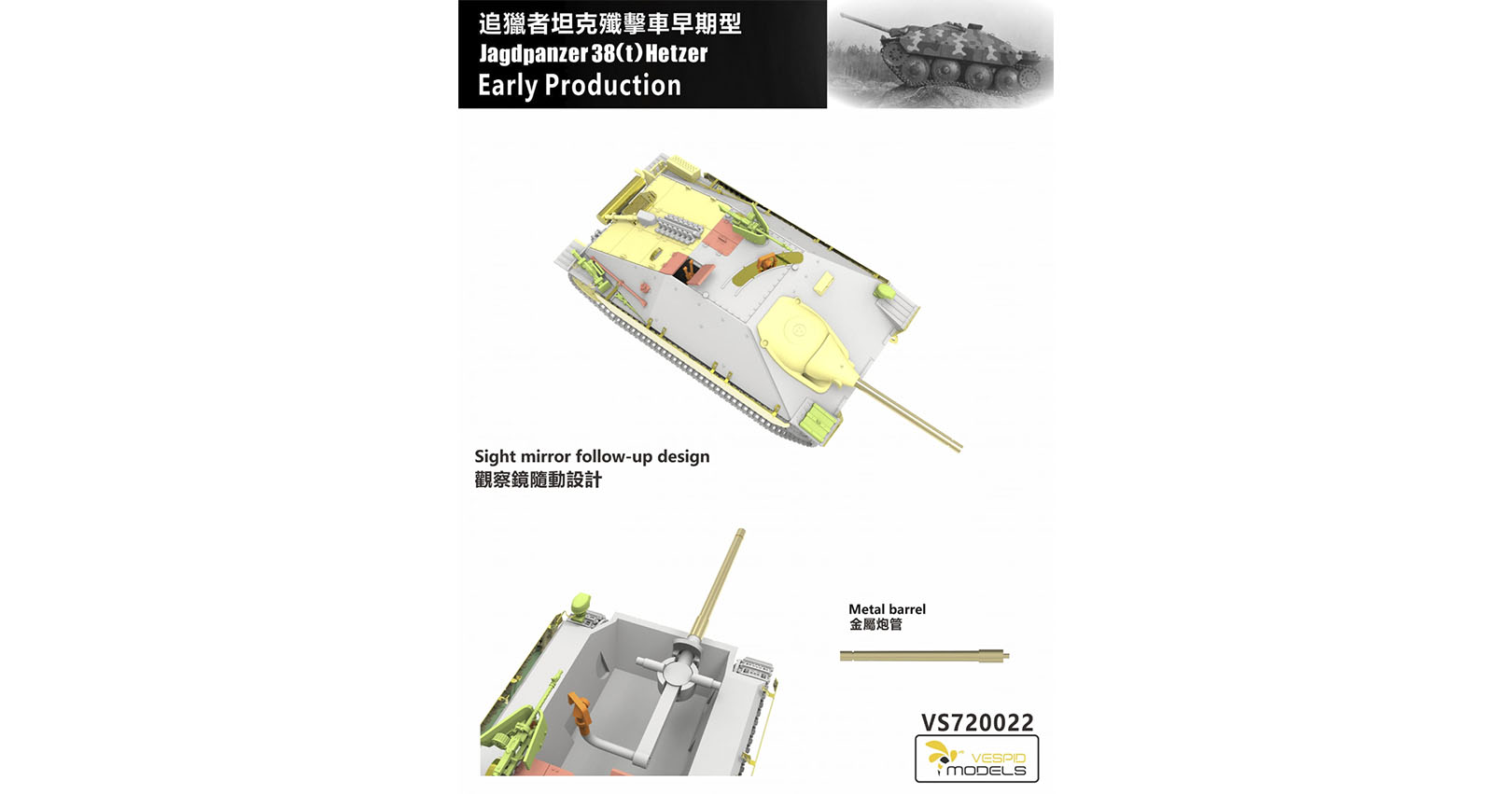 追獵者坦克殲擊車早期型
Jagdpanzer 38(t) Hetzer
Early Production

Sight mirror follow-up design
觀察鏡隨動設計

Metal barrel
金屬炮管

VS720022

VESPID MODELS