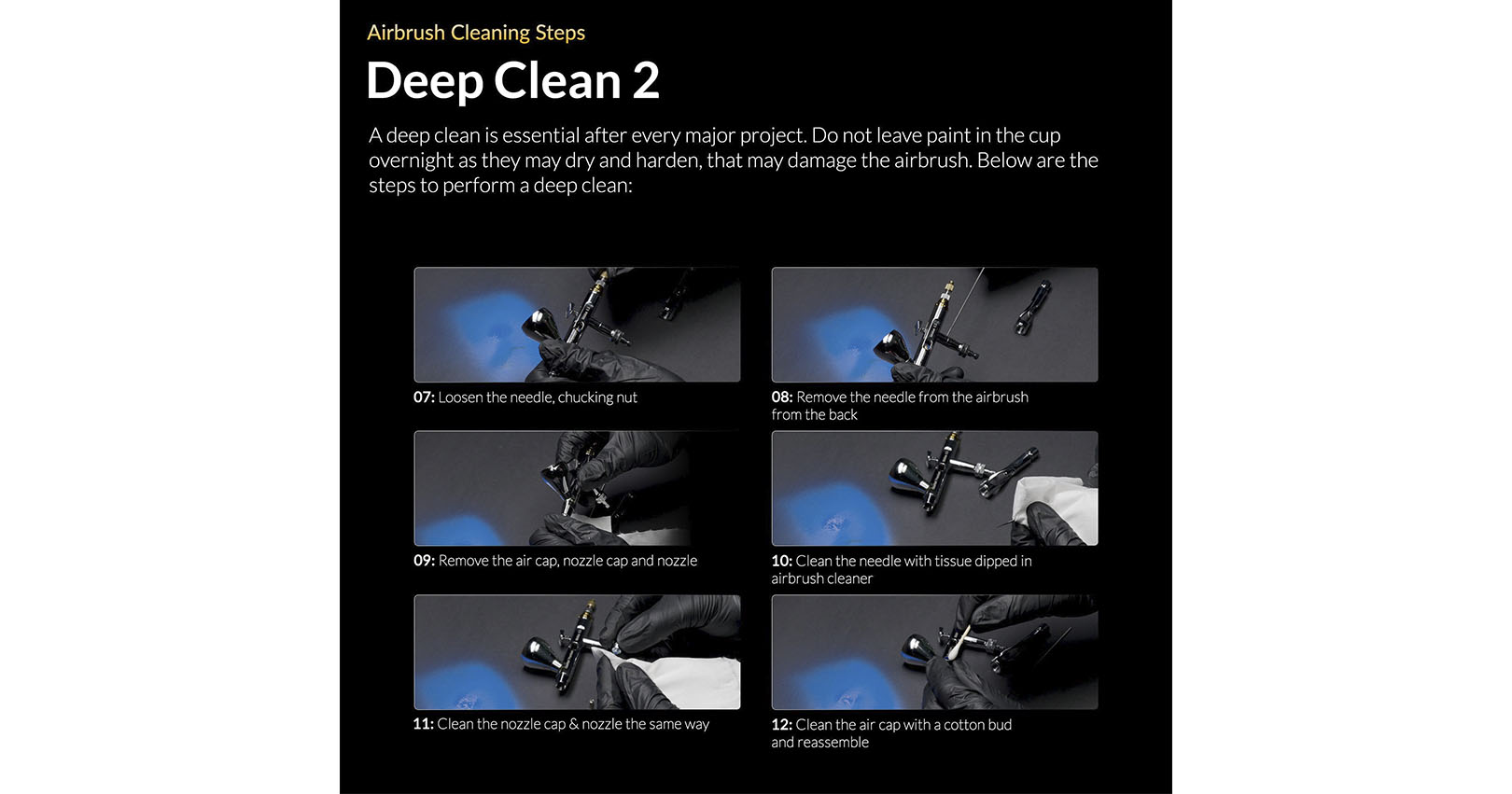 Airbrush Cleaning Steps

Deep Clean 2

A deep clean is essential after every major project. Do not leave paint in the cup overnight as they may dry and harden, that may damage the airbrush. Below are the steps to perform a deep clean:

07: Loosen the needle, chucking nut

08: Remove the needle from the airbrush from the back

09: Remove the air cap, nozzle cap and nozzle

10: Clean the needle with tissue dipped in airbrush cleaner

11: Clean the nozzle cap & nozzle the same way

12: Clean the air cap with a cotton bud and reassemble