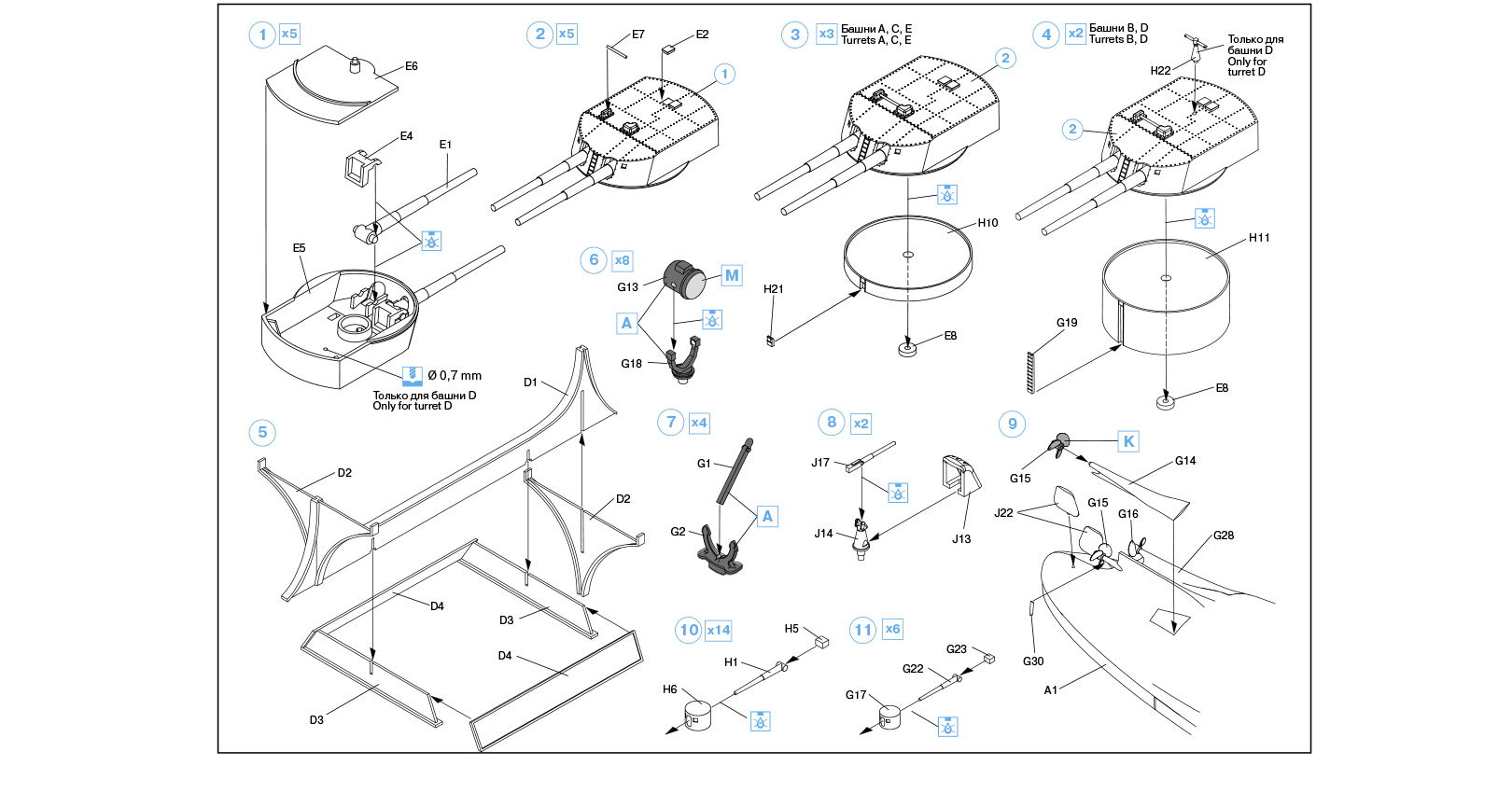 1 x5
E6
E4
E1
E5
Ø 0,7 mm
Только для башни D
Only for turret D

2 x5
E7
E2
1

3 x3 Башни A, C, E
Turrets A, C, E
2
H10
H21
E8

4 x2 Башни B, D
Turrets B, D
H22
Только для башни D
Only for turret D
2
H11
G19
E8

6 x8
G13
M
A
G18

5
D1
D2
D2
D4
D3
D4
D3

7 x4
G1
A
G2

8 x2
J17
J14
J13

9
K
G15
G14
J22
G15
G16
G28
G30
A1

10 x14
H5
H1
H6

11 x6
G23
G22
G17