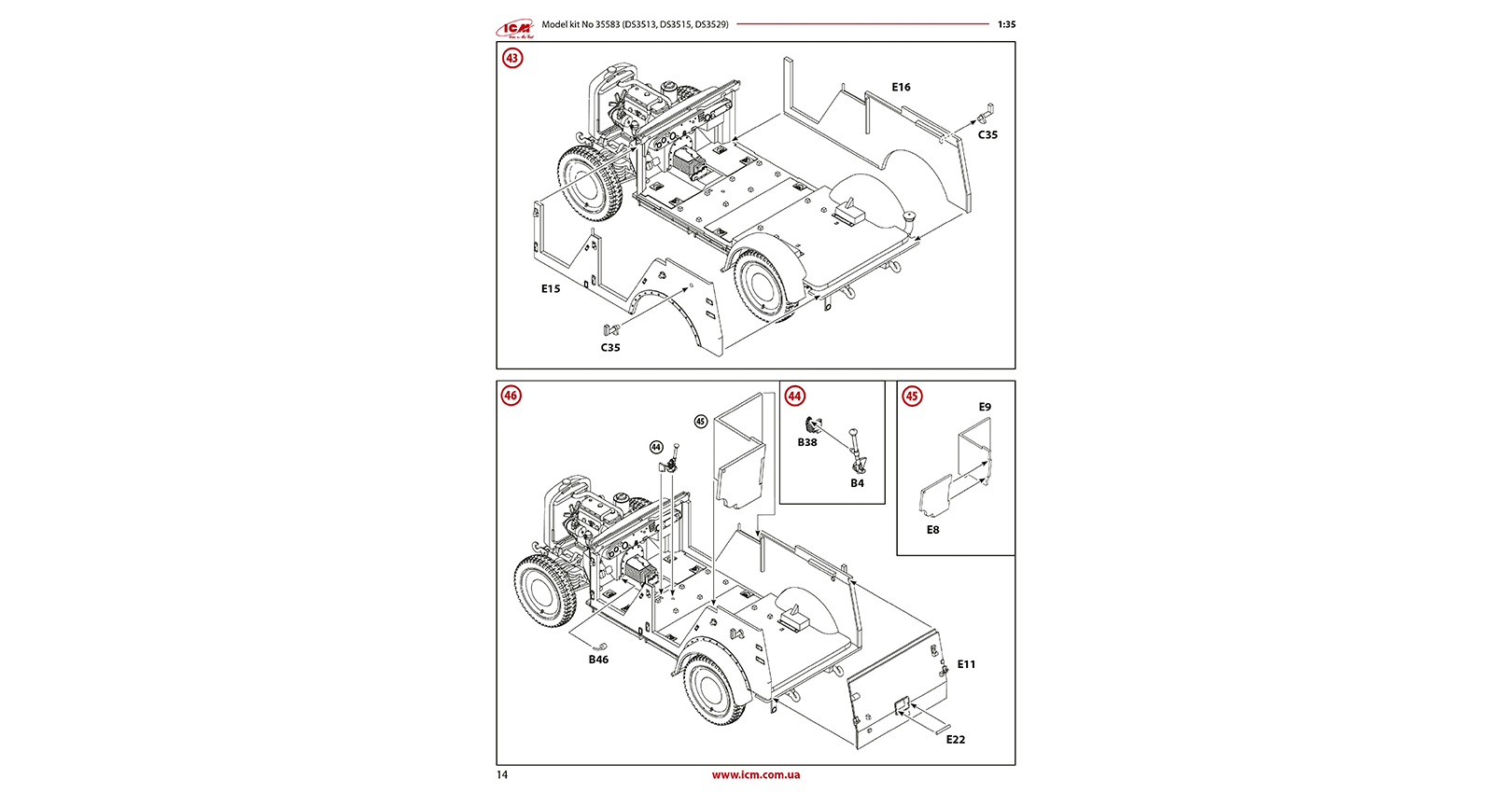 ICM

Model kit No 35583 (DS3513, DS3515, DS3529)

1:35

43

E16

C35

E15

C35

46

45

44

B46

E11

E22

44

B38

B4

45

E9

E8

14

www.icm.com.ua