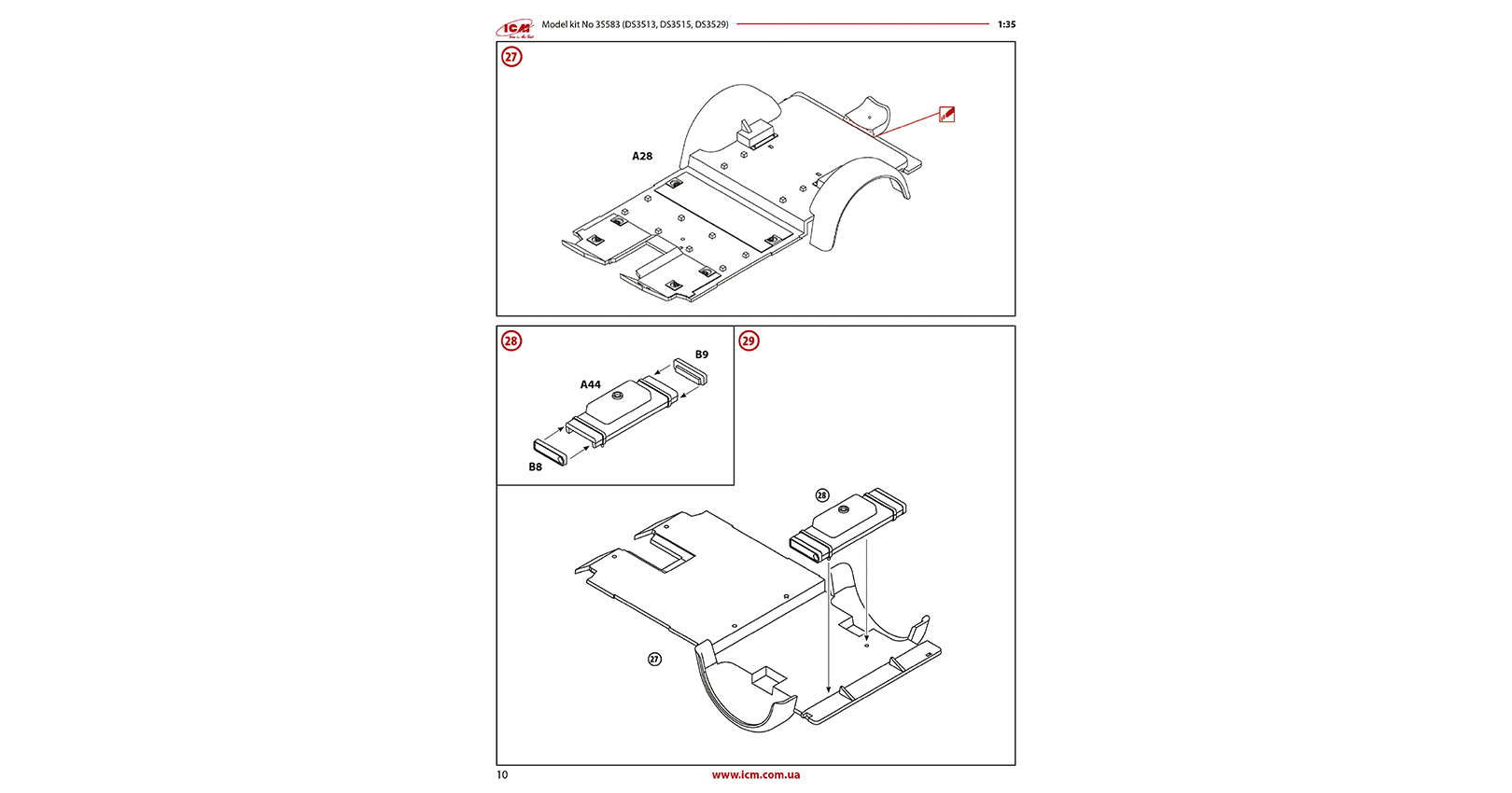 ICM

Model kit No 35583 (DS3513, DS3515, DS3529) 1:35

27

A28

28

B9

A44

B8

29

28

27

10

www.icm.com.ua