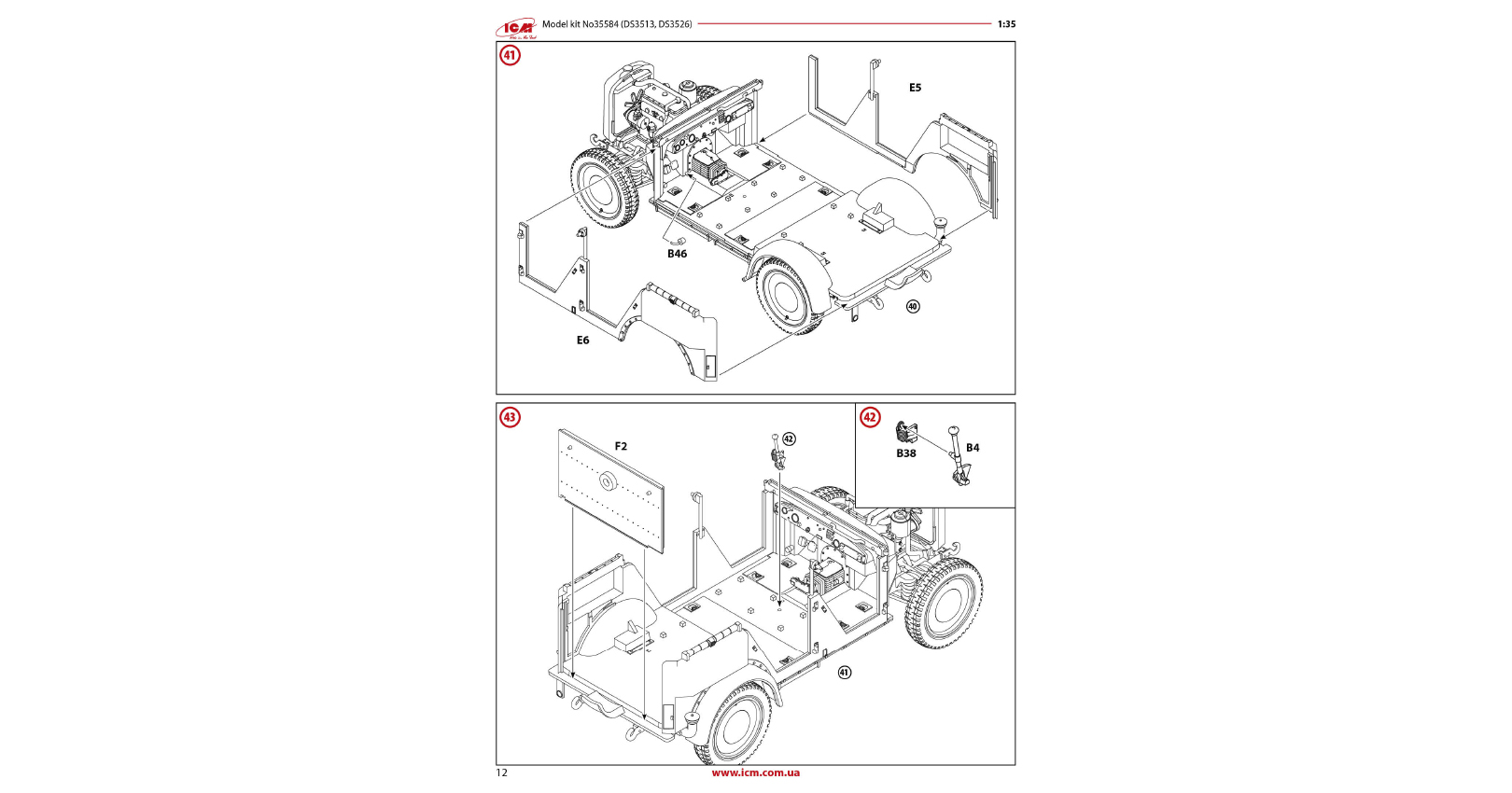 ICM
Model kit No35584 (DS3513, DS3526)
1:35

41
E5
B46
40
E6

43
F2
42
42
B38
B4
41

12
www.icm.com.ua