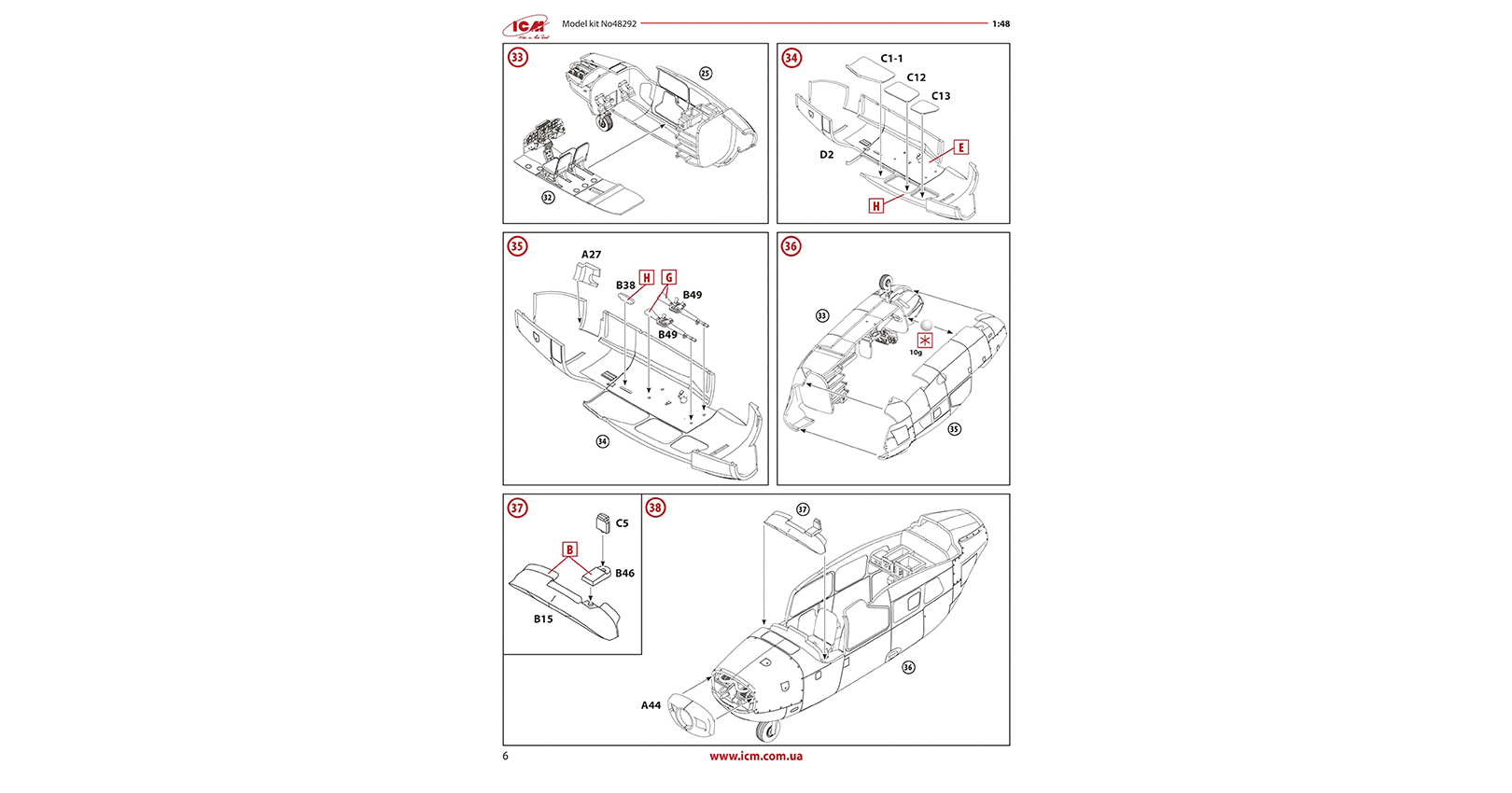 ICM
Model kit No48292
1:48

33
25
32

34
C1-1
C12
C13
D2
E
H

35
A27
B38
H
G
B49
B49
34

36
33
10g
35

37
C5
B
B46
B15

38
37
36
A44

6
www.icm.com.ua