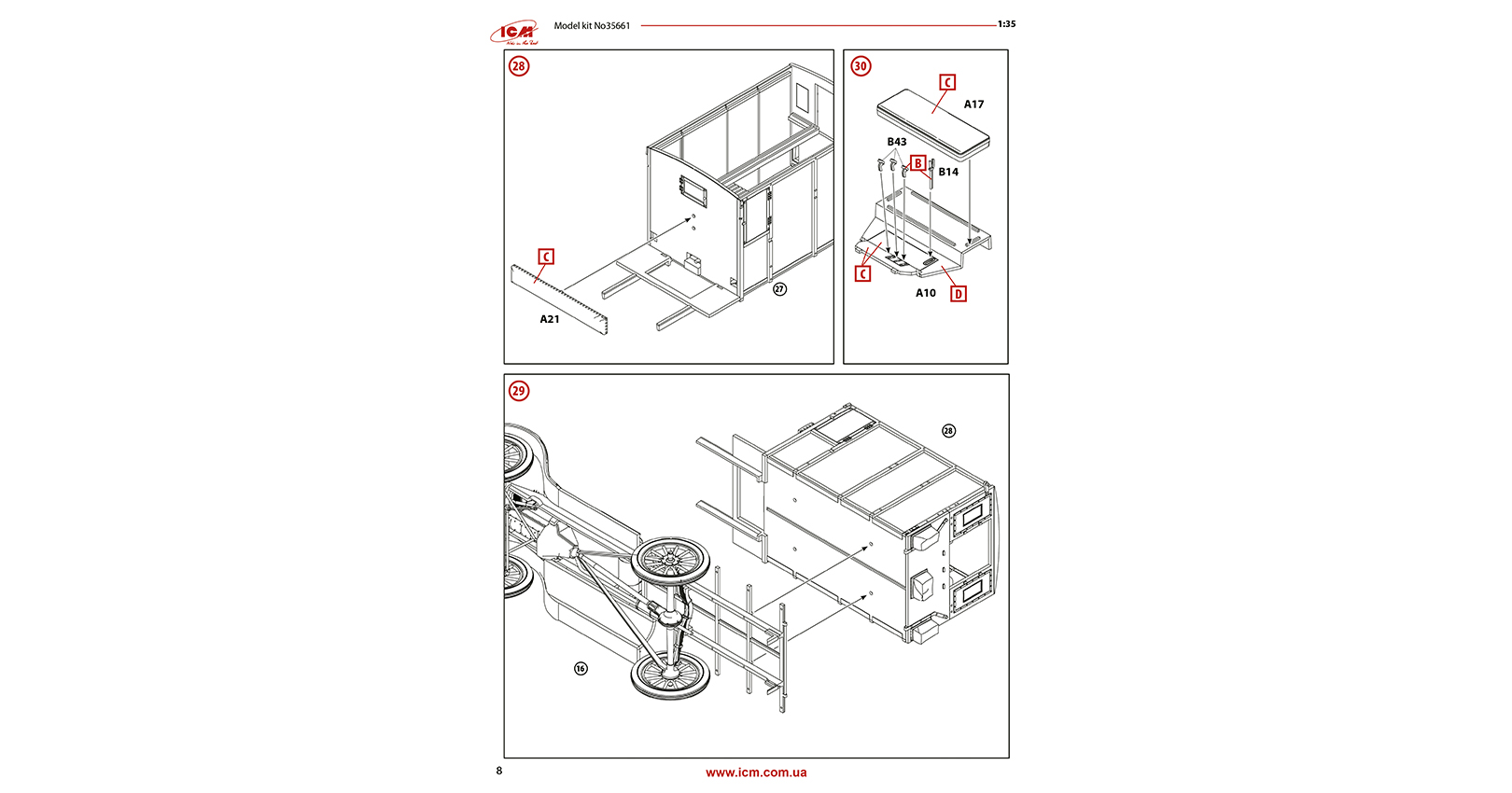 ICM
Model kit No35661
1:35

28
C
A21
27

30
C
A17
B43
B
B14
C
A10
D

29
28
16

8
www.icm.com.ua