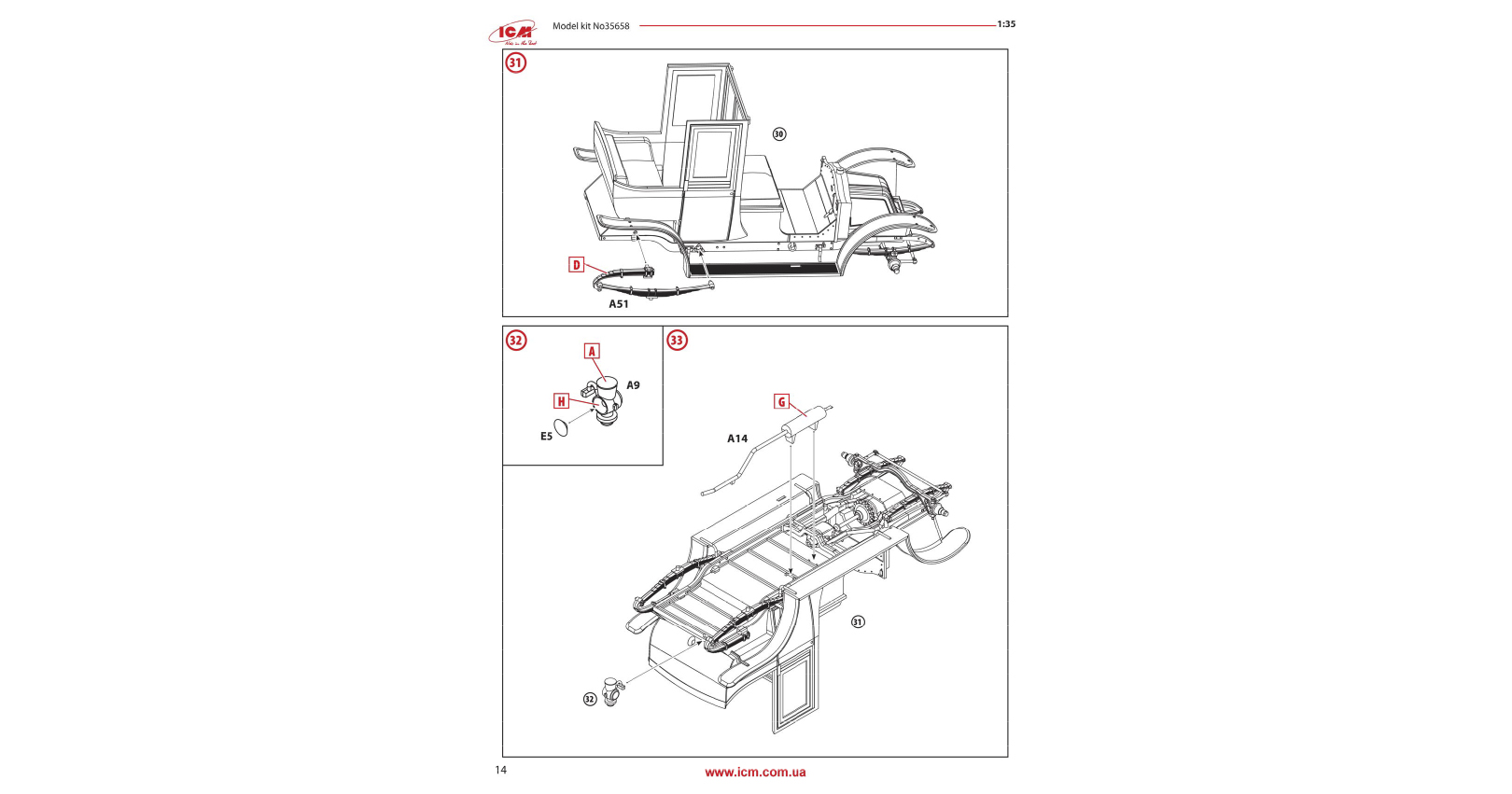 ICM

Model kit No35658

1:35

31

30

D

A51

32

A

A9

H

E5

33

G

A14

31

32

14

www.icm.com.ua