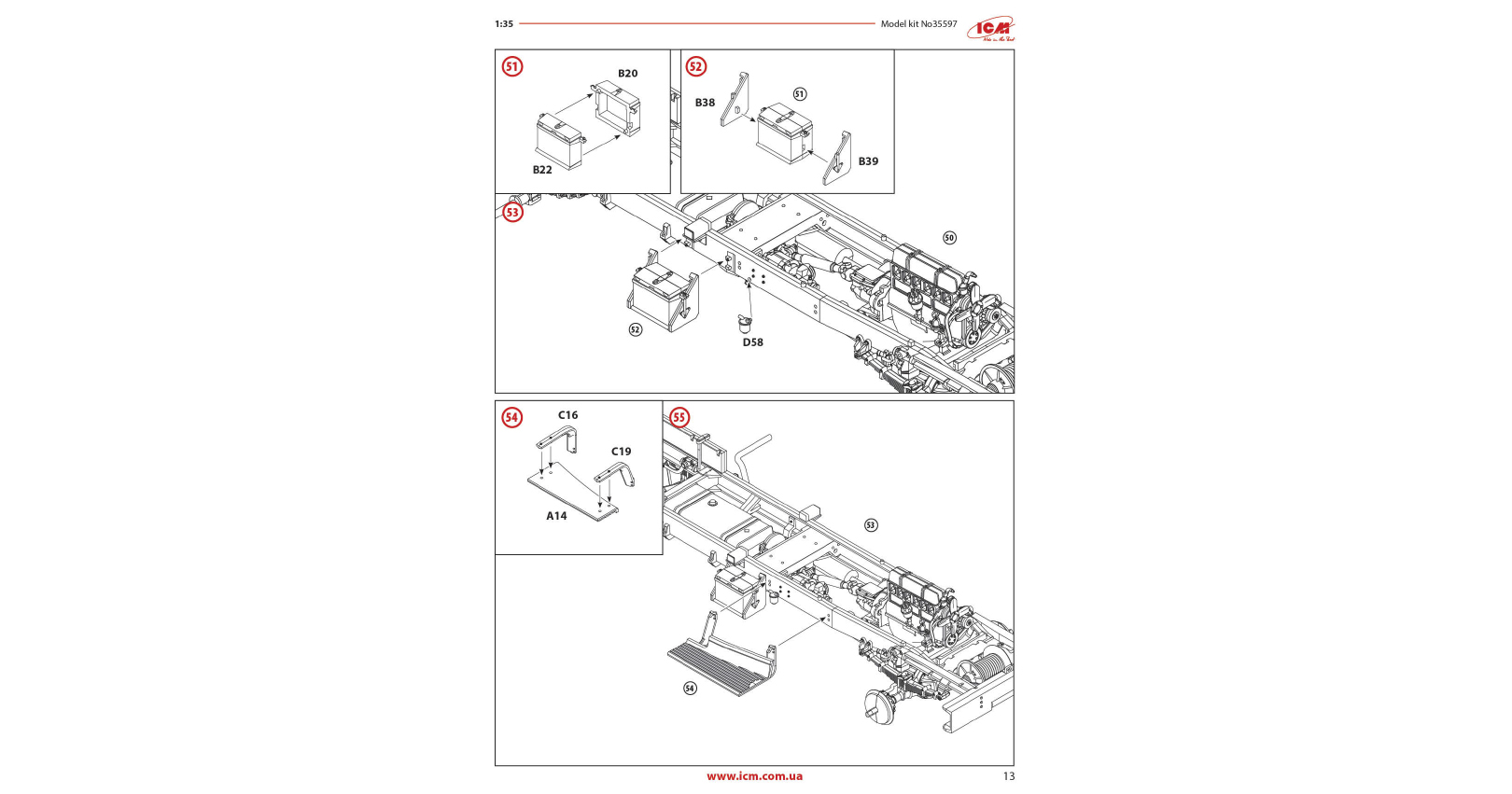 1:35

Model kit No35597

ICM

51

B20

B22

52

B38

51

B39

53

50

52

D58

54

C16

C19

A14

55

53

54

www.icm.com.ua

13