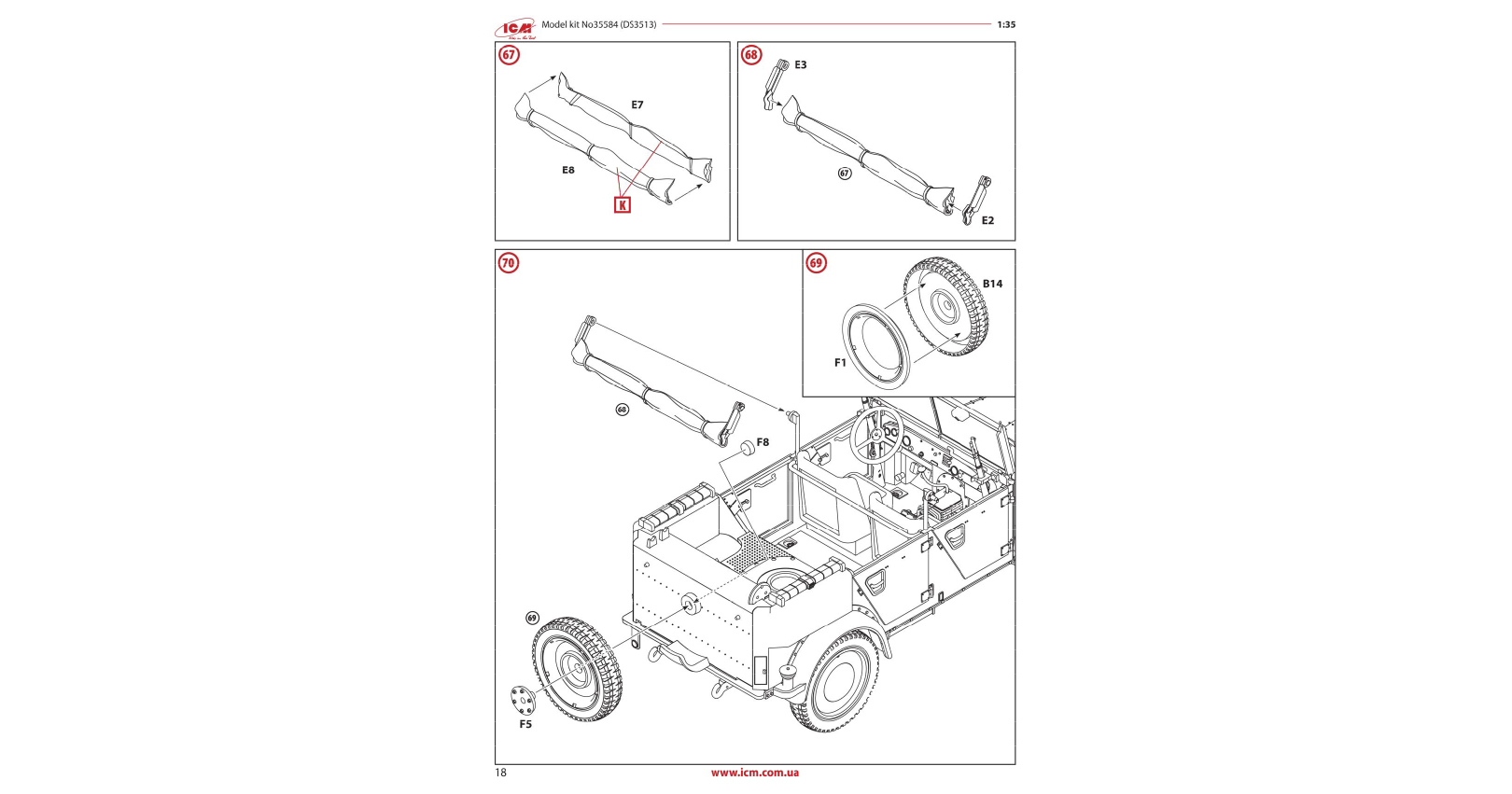 ICM
Model kit No35584 (DS3513)
1:35

67
E7
E8
K

68
E3
67
E2

70
69
B14
F1
68
F8
69
F5

18
www.icm.com.ua