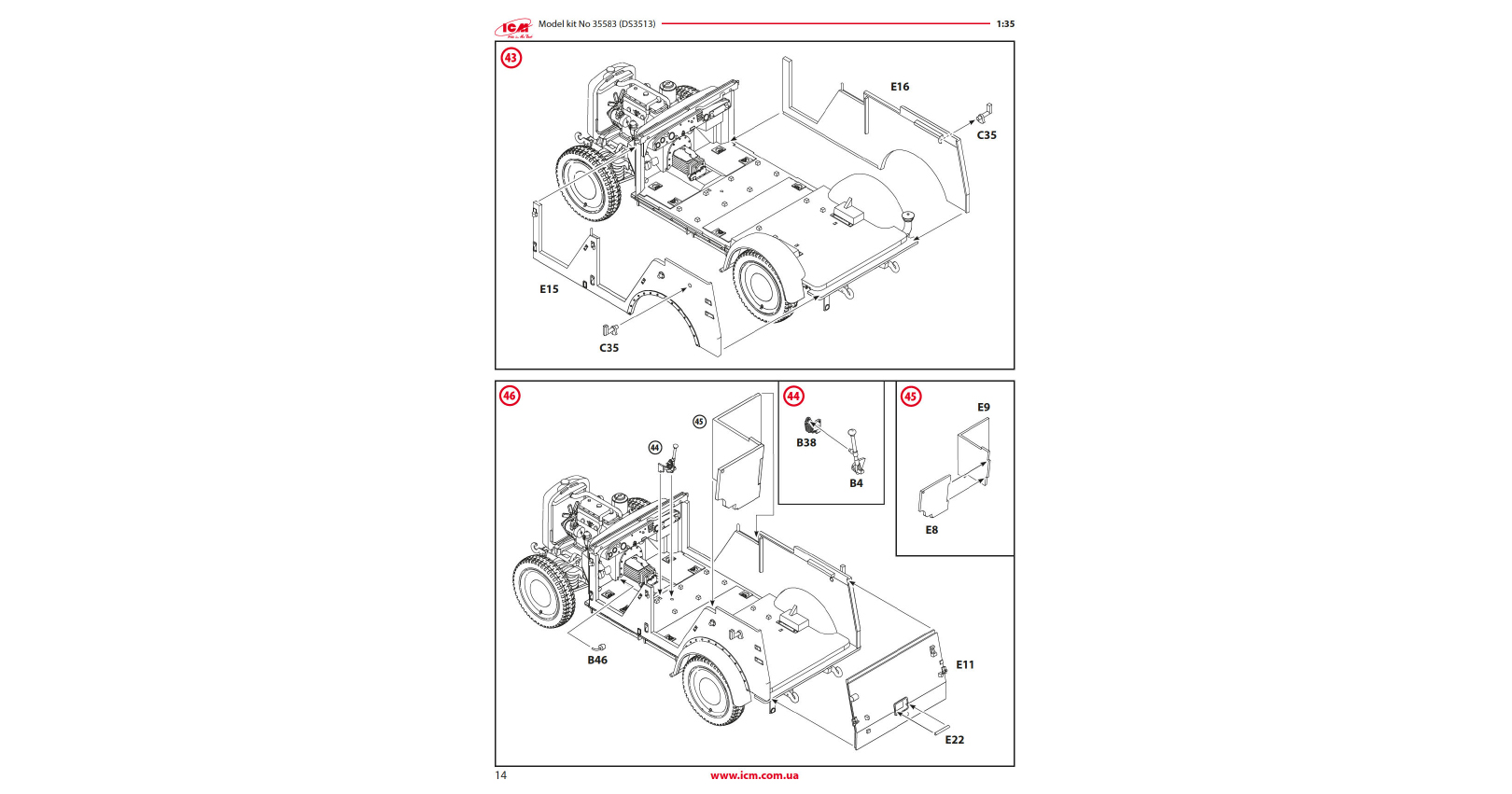 ICM Model kit No 35583 (DS3513) 1:35

43

E16

C35

E15

C35

46

45

44

B46

E11

E22

44

B38

B4

45

E9

E8

14 www.icm.com.ua