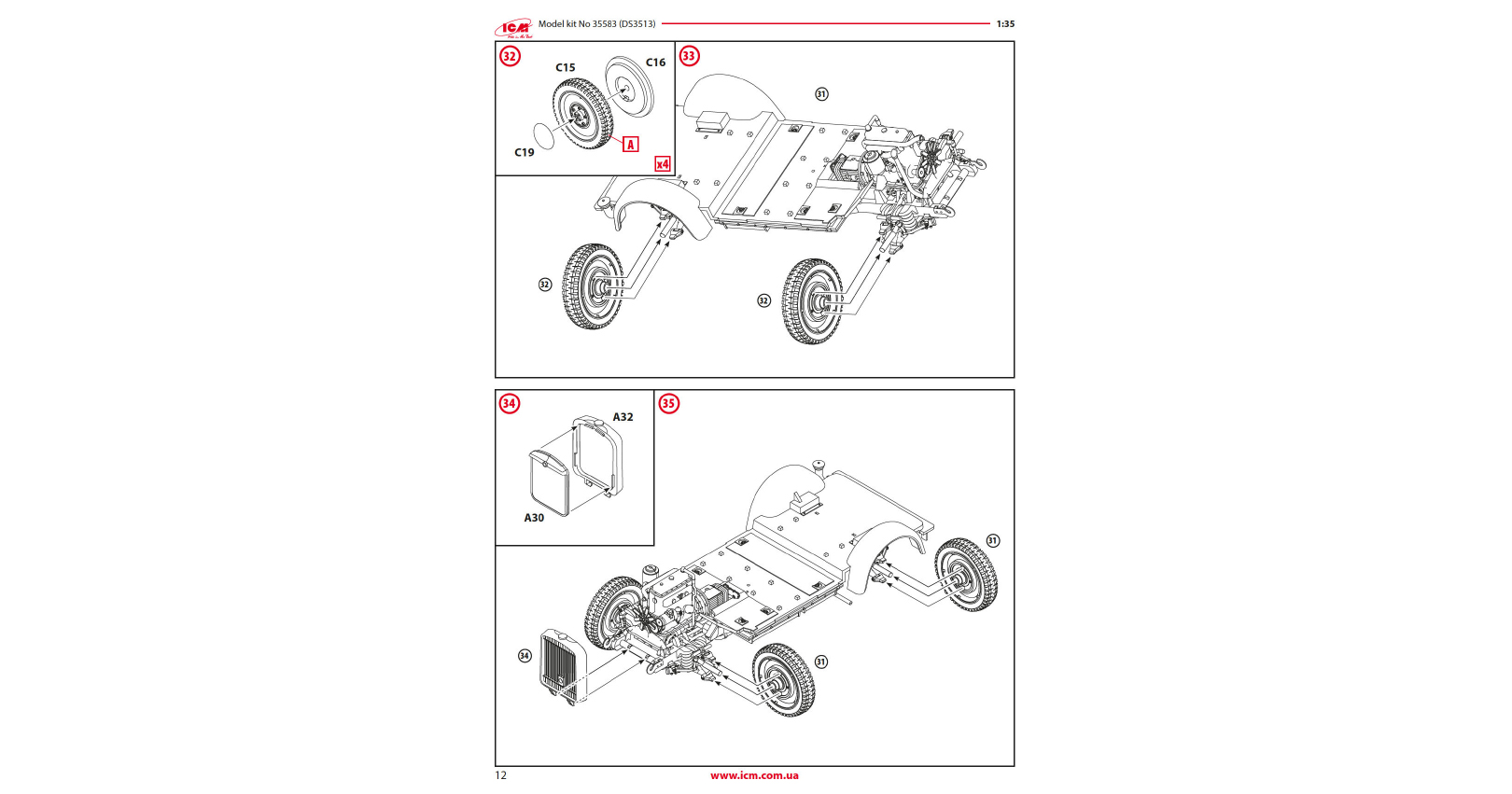 ICM

Model kit No 35583 (DS3513) 1:35

32

C15

C16

C19

A

x4

33

31

32

32

34

A32

A30

35

31

34

31

12

www.icm.com.ua