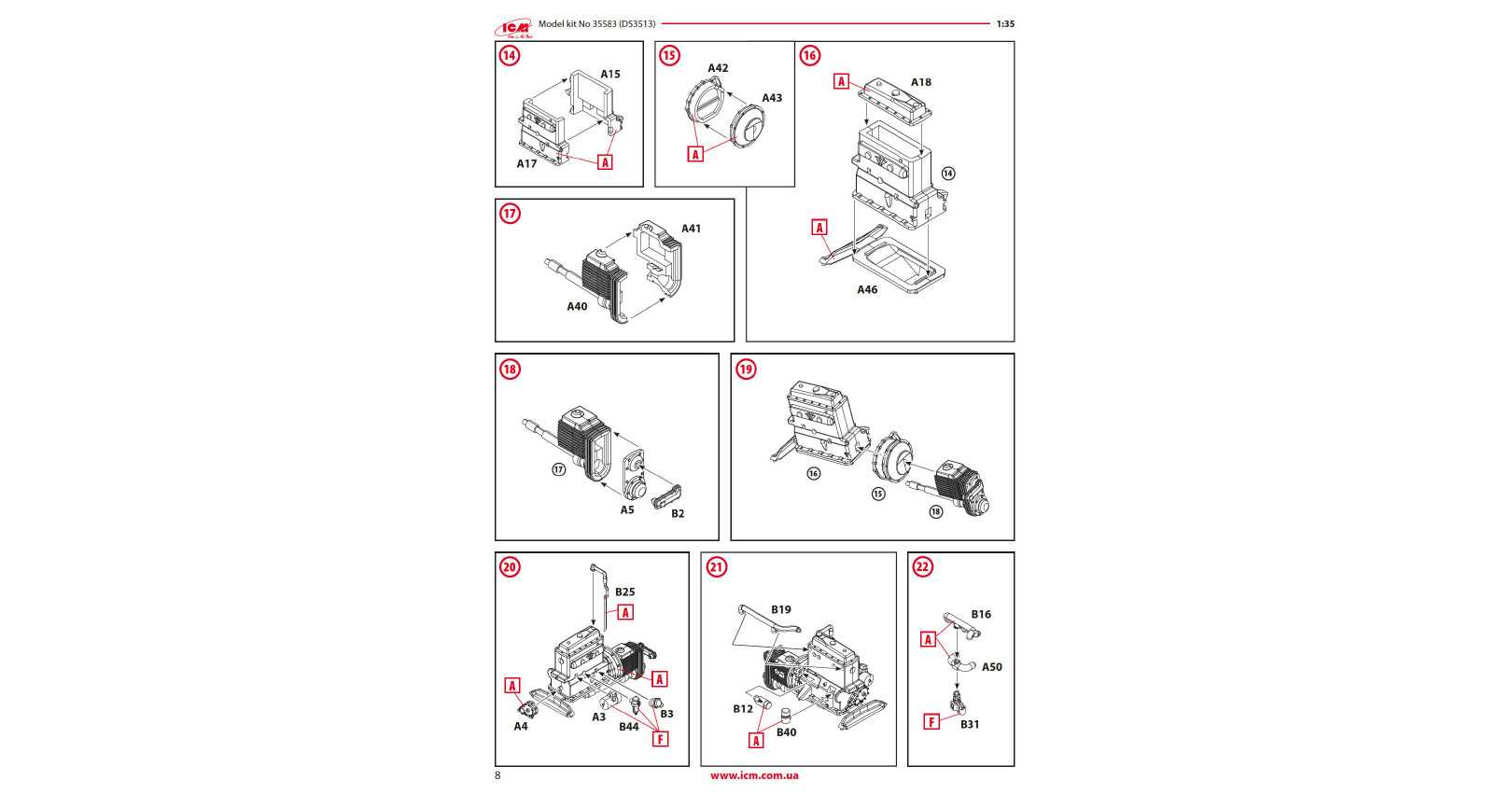 ICM
Model kit No 35583 (DS3513)
1:35

14
A15
A17
A

15
A42
A43
A

16
A
A18
14
A
A46

17
A41
A40

18
17
A5
B2

19
16
15
18

20
B25
A
A
A
A4
A3
B44
B3
F

21
B19
B12
B40
A

22
B16
A
A50
F
B31

8
www.icm.com.ua