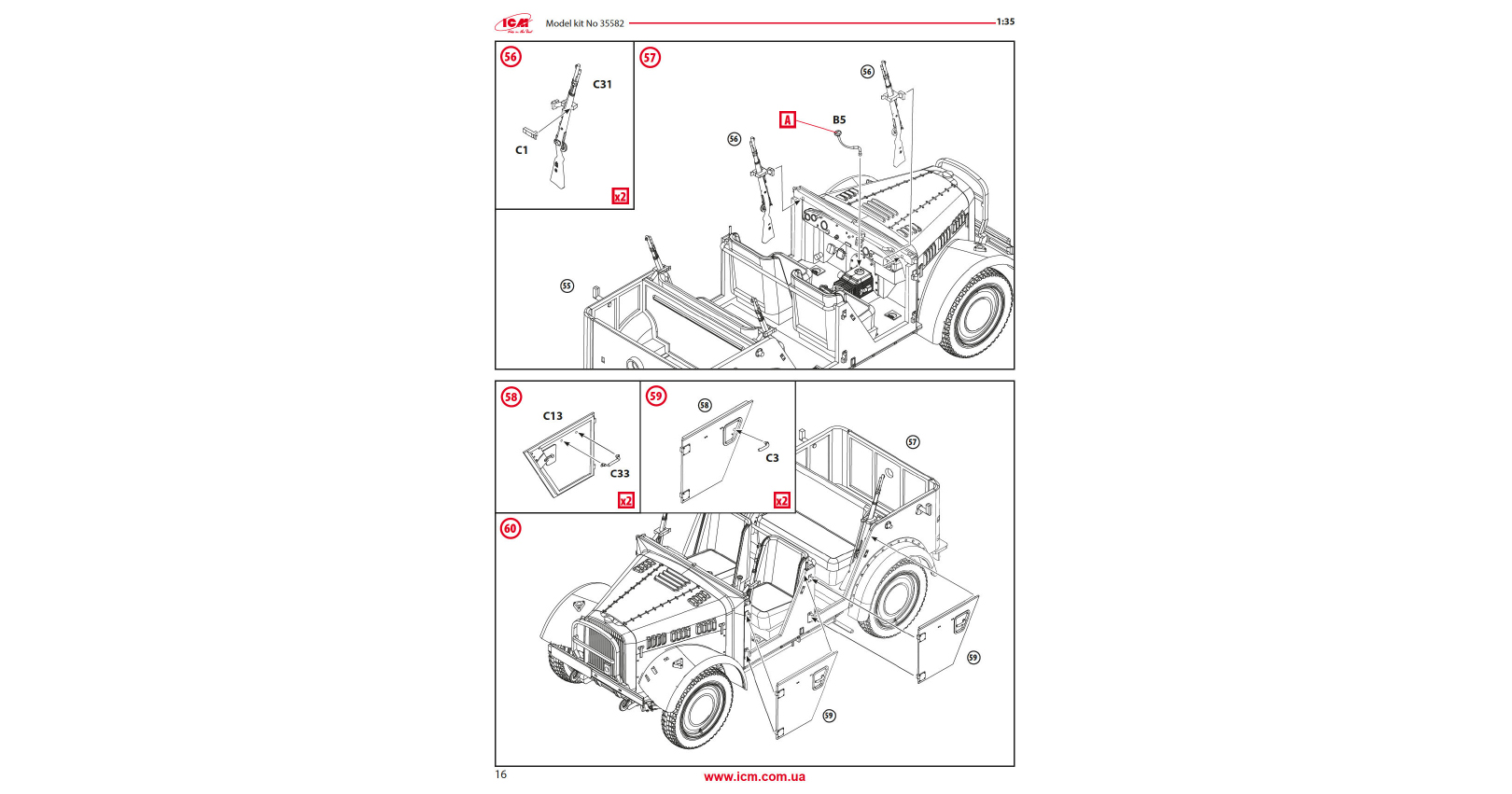 ICM
Model kit No 35582
1:35

56
C31
C1
x2

57
56
A
B5
56
55

58
C13
C33
x2

59
58
C3
x2

57

60
59
59

16
www.icm.com.ua