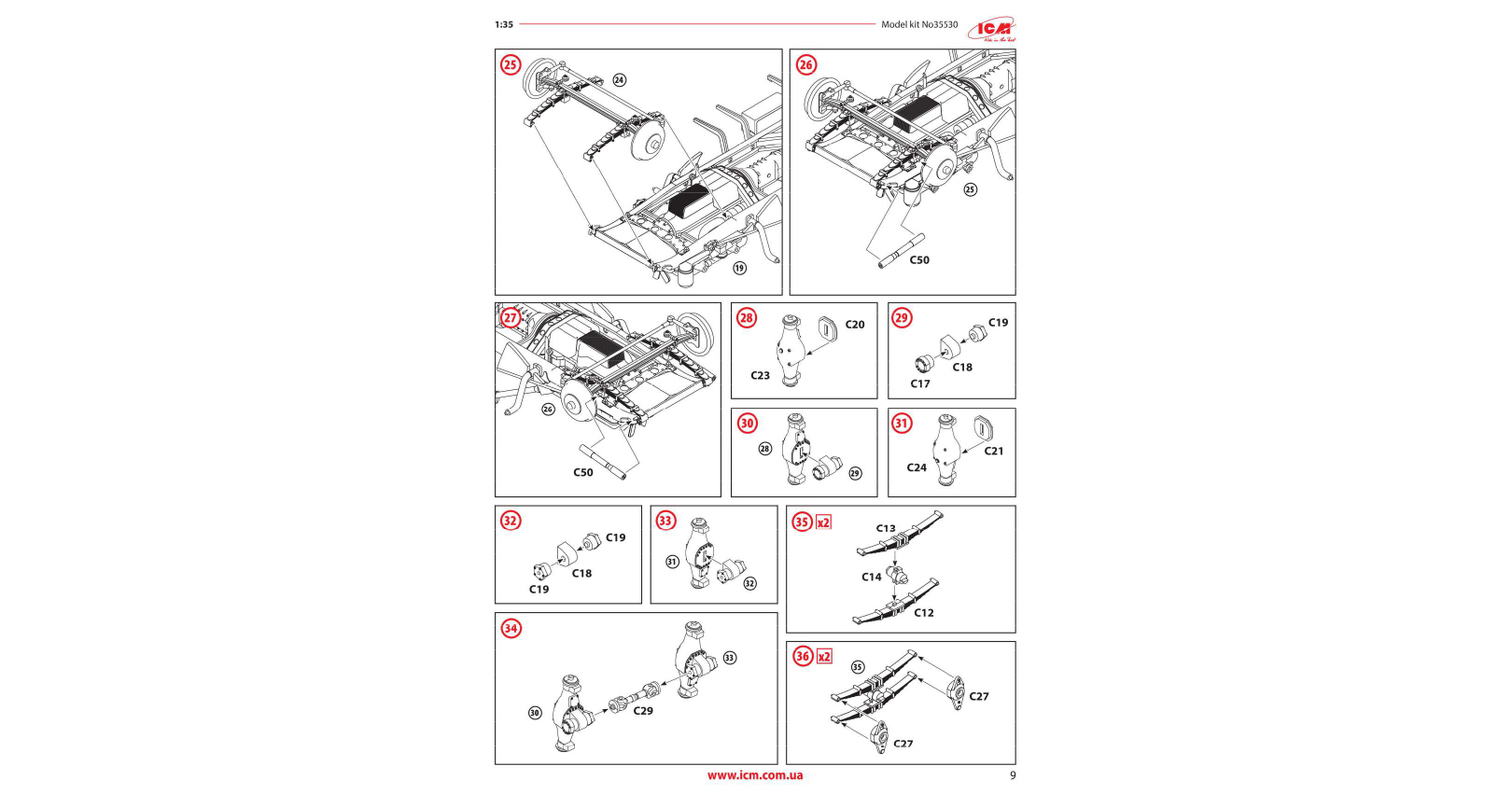 1:35

Model kit No35530

ICM

25

24

19

26

25

C50

27

26

C50

28

C20

C23

29

C19

C18

C17

30

28

29

31

C21

C24

32

C19

C18

C19

33

31

32

35 x2

C13

C14

C12

34

33

30

C29

36 x2

35

C27

C27

www.icm.com.ua

9