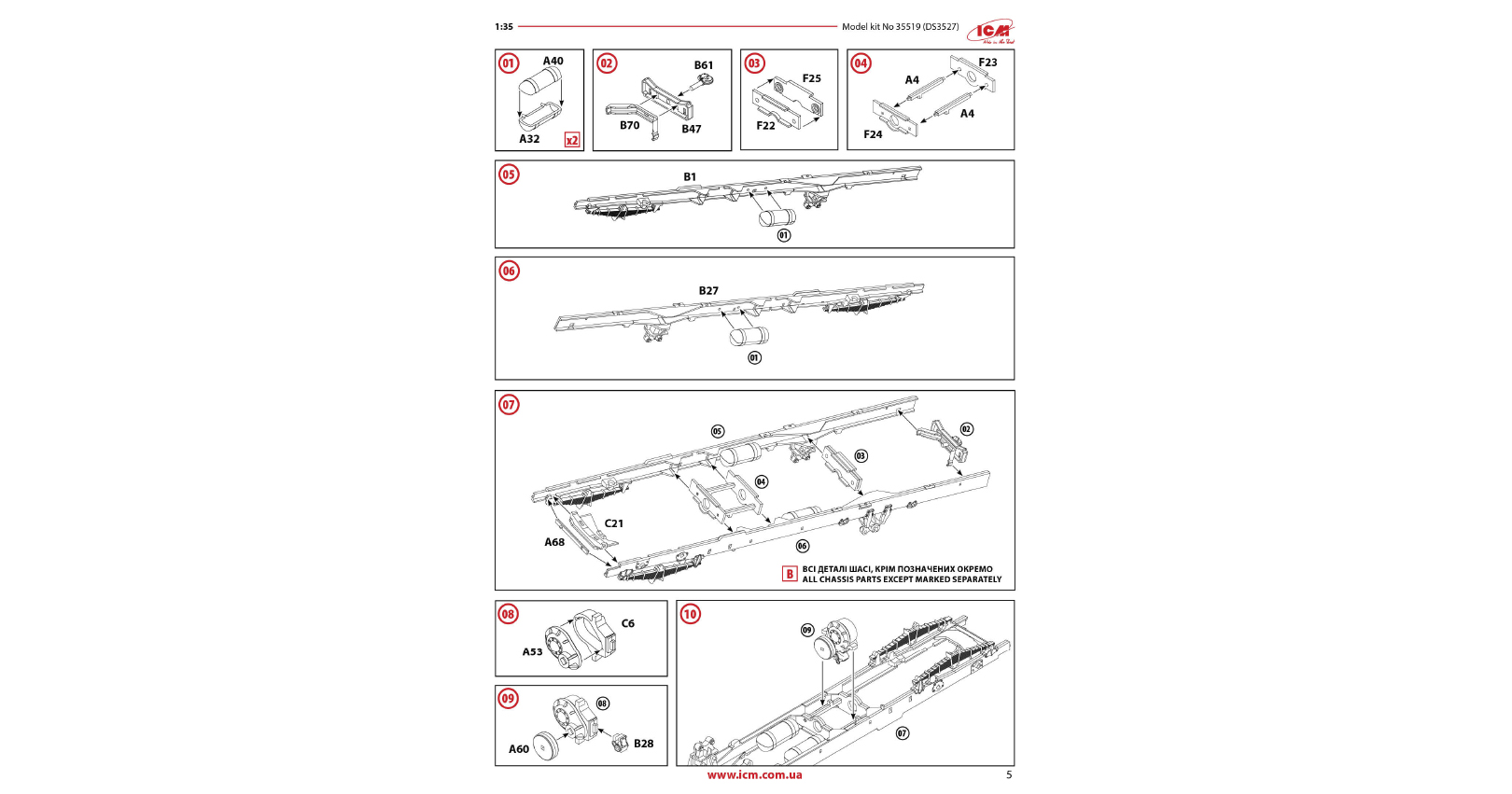 1:35

Model kit No 35519 (DS3527)

ICM

01
A40
A32
x2

02
B61
B70
B47

03
F25
F22

04
F23
A4
A4
F24

05
B1
01

06
B27
01

07
05
02
03
04
C21
A68
06
B ВСІ ДЕТАЛІ ШАСІ, КРІМ ПОЗНАЧЕНИХ ОКРЕМО
ALL CHASSIS PARTS EXCEPT MARKED SEPARATELY

08
C6
A53

09
08
A60
B28

10
09
07

www.icm.com.ua

5