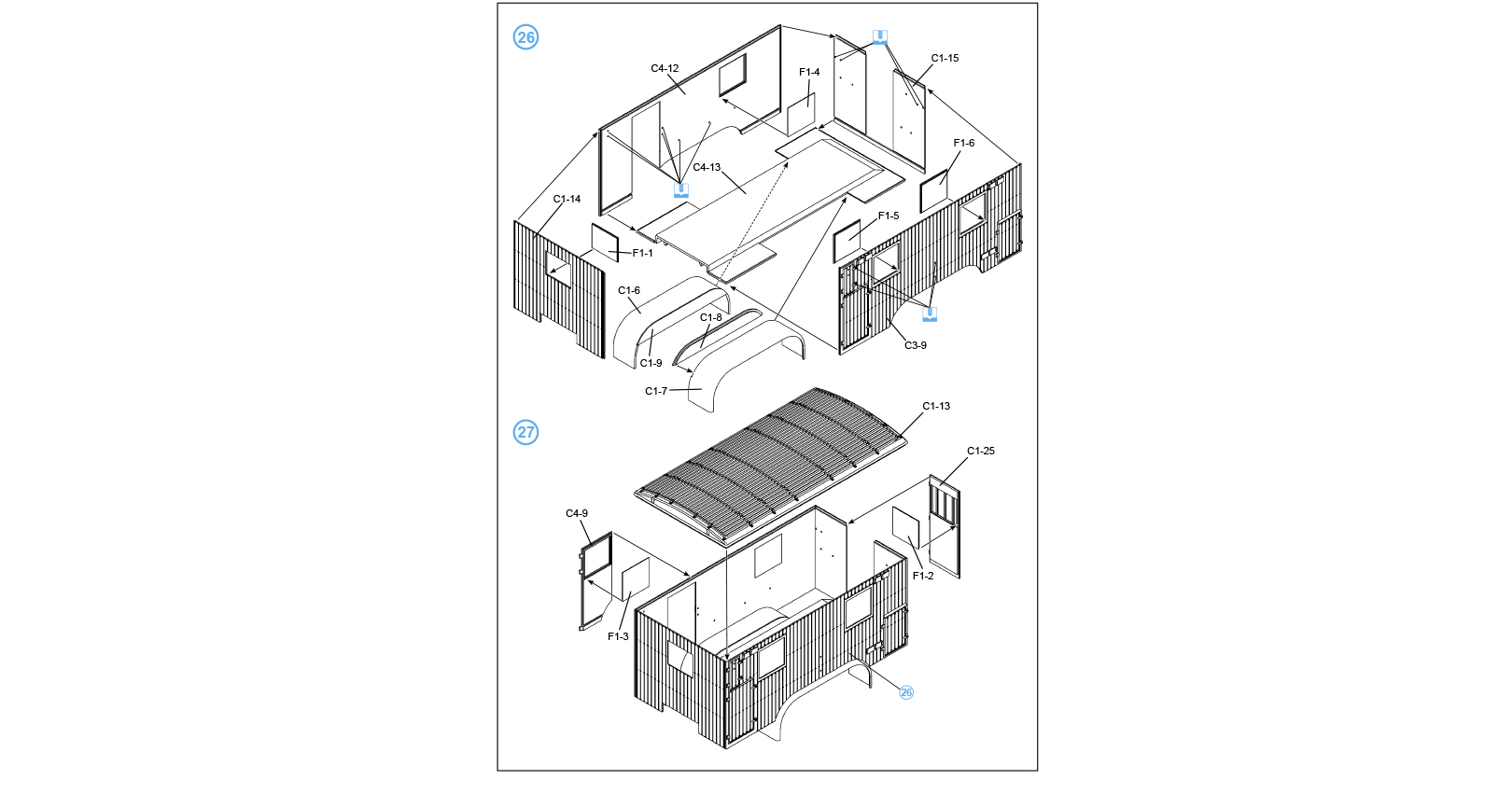 26

C4-12

F1-4

C1-15

F1-6

C4-13

C1-14

F1-1

F1-5

C1-6

C1-8

C1-9

C3-9

C1-7

27

C1-13

C1-25

C4-9

F1-2

F1-3

26