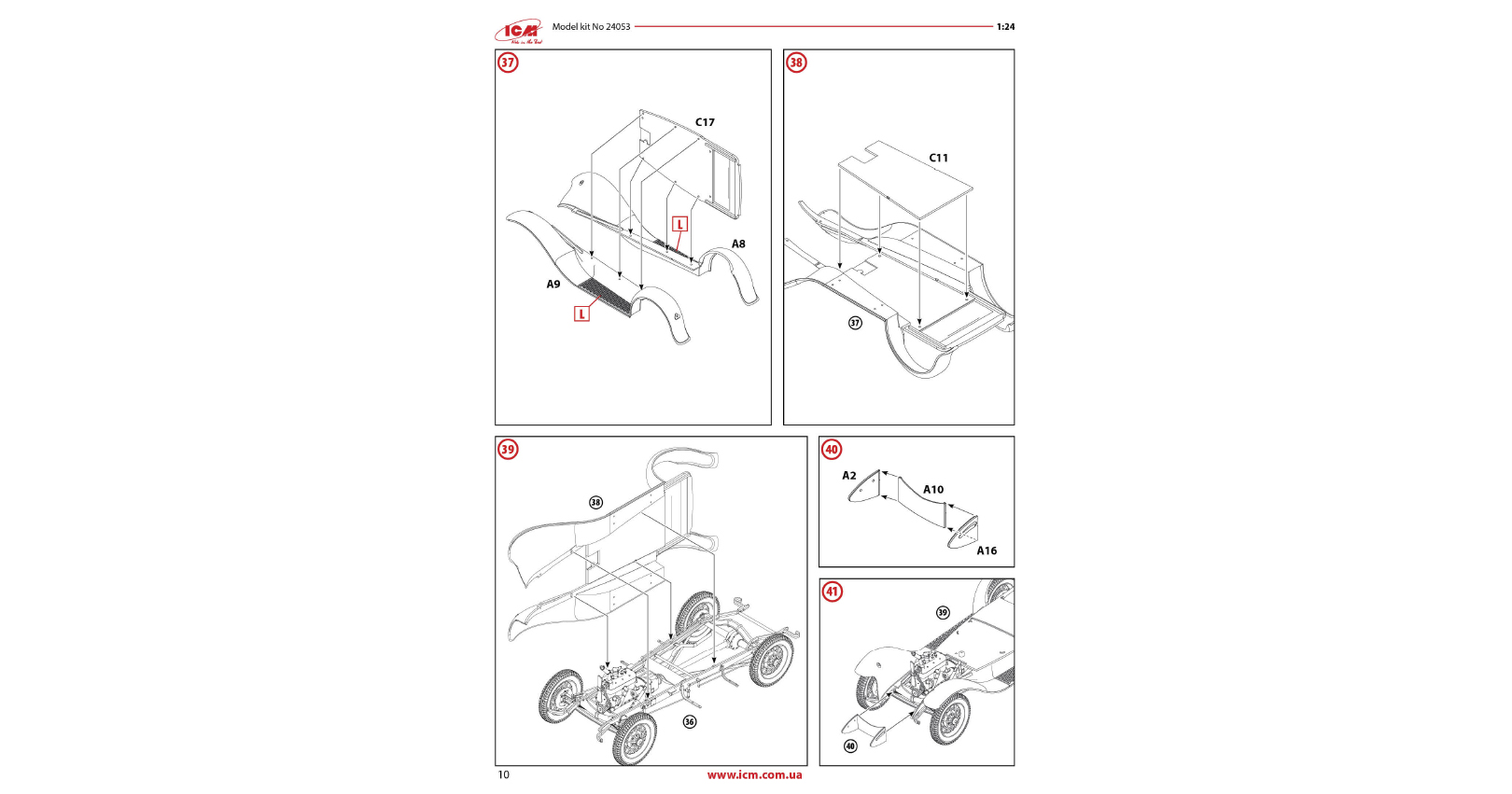 ICM
Model kit No 24053
1:24

37
C17
L
A8
A9
L

38
C11
37

39
38
36

40
A2
A10
A16

41
39
40

10
www.icm.com.ua