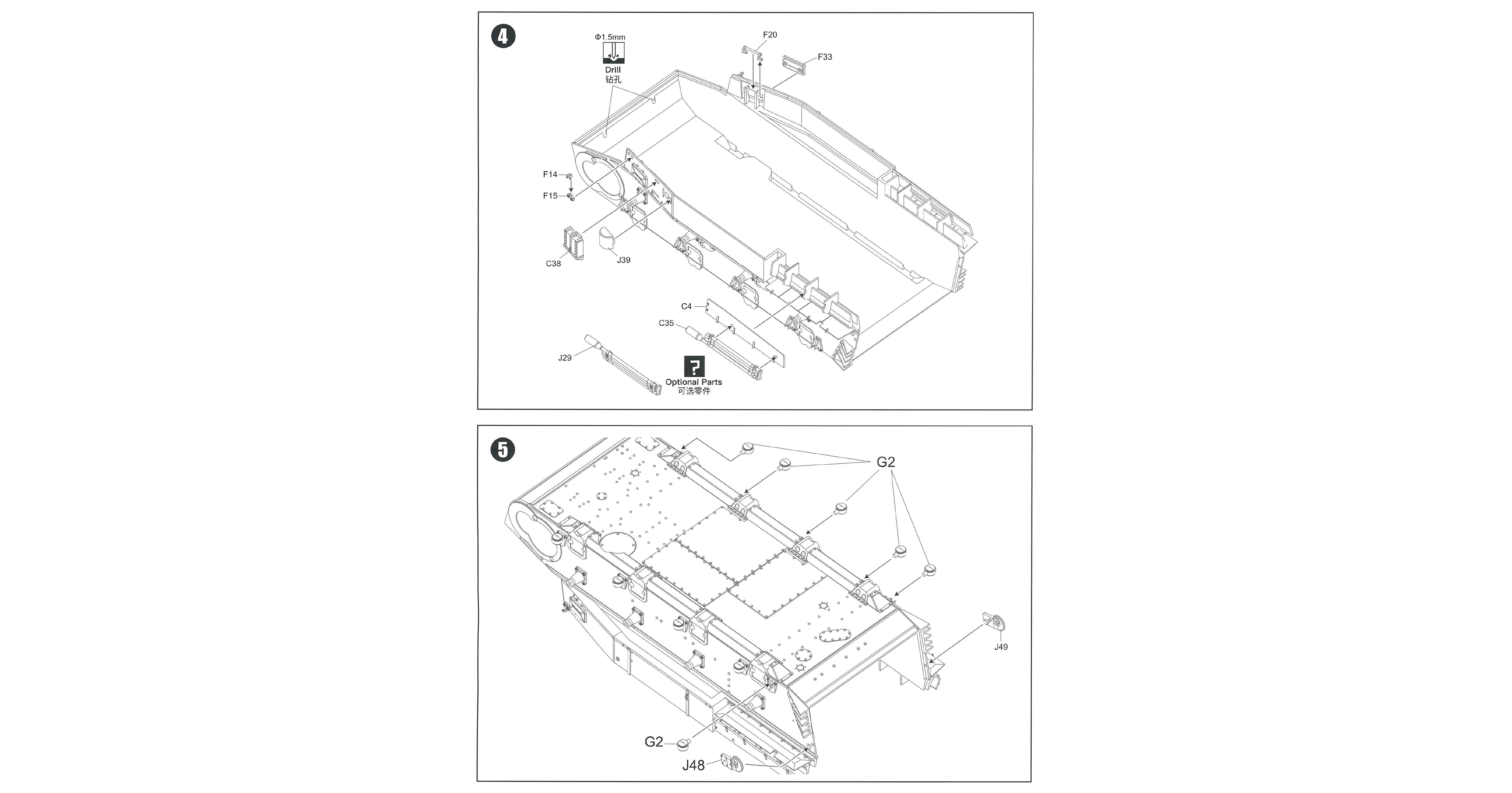 4

Φ1.5mm
Drill
钻孔

F20
F33
F14
F15
C38
J39
C4
C35
J29

?
Optional Parts
可选零件

5

G2
J49
G2
J48