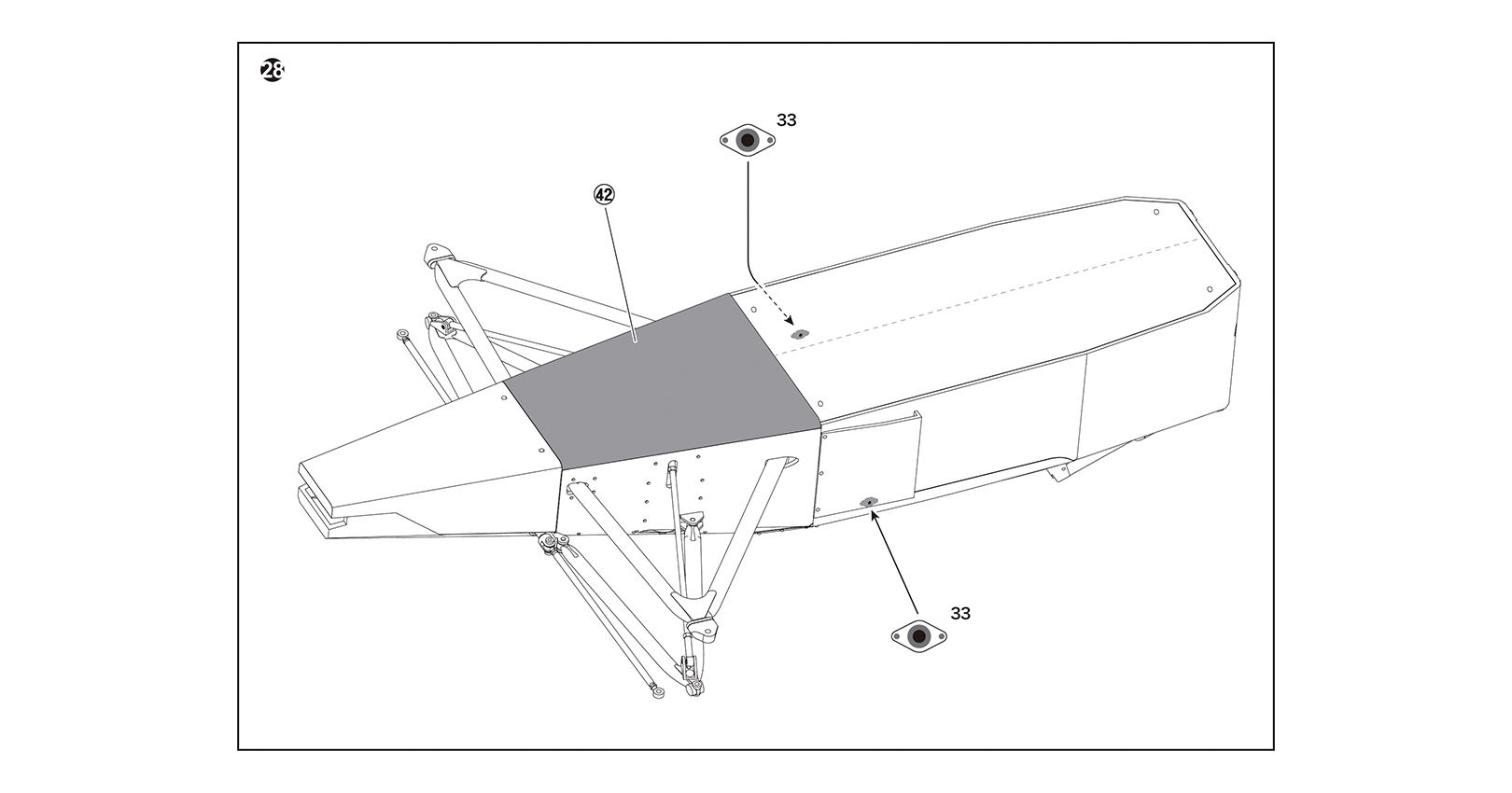 28

33

42

33