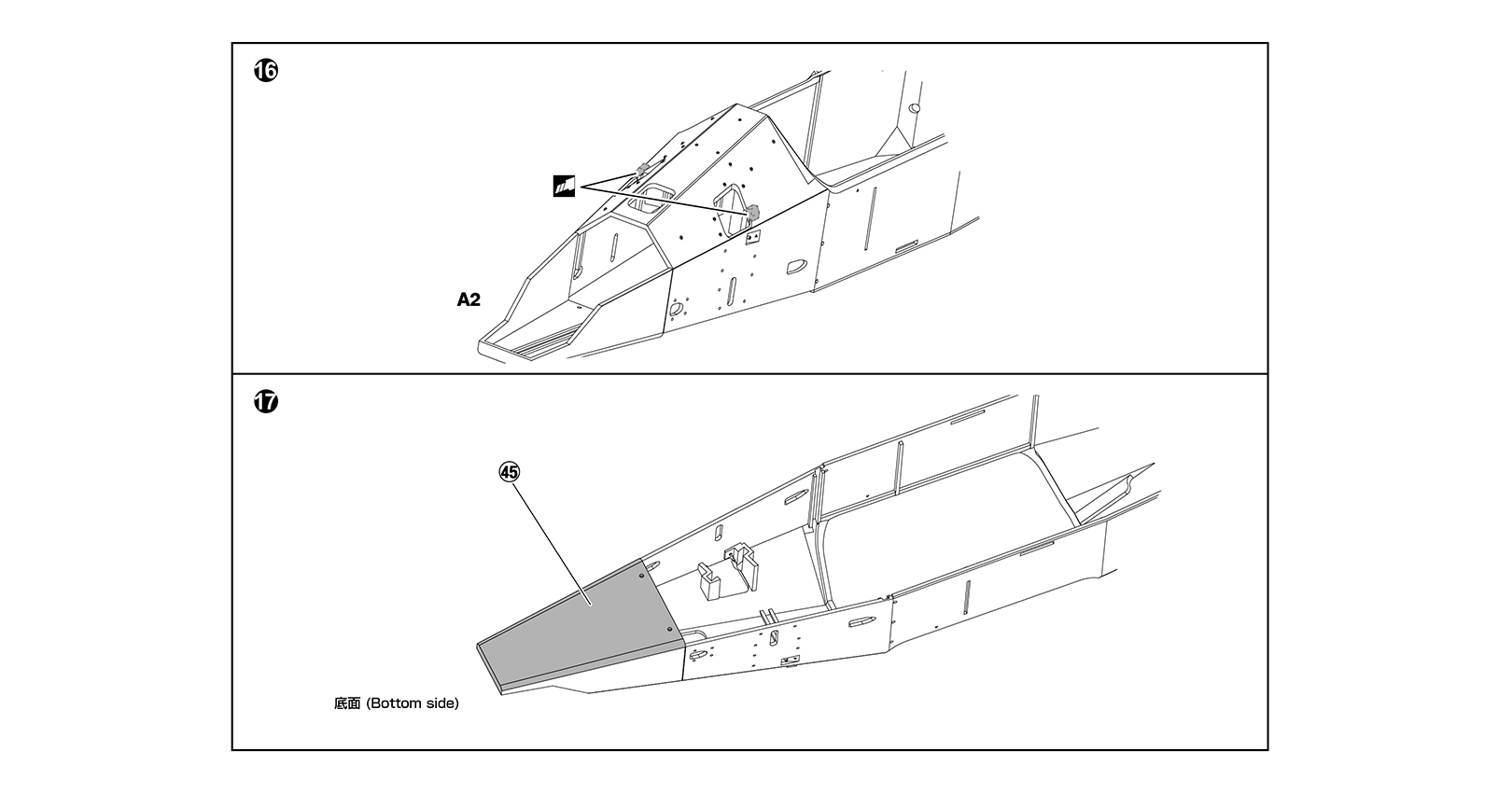 16

A2

17

45

底面 (Bottom side)