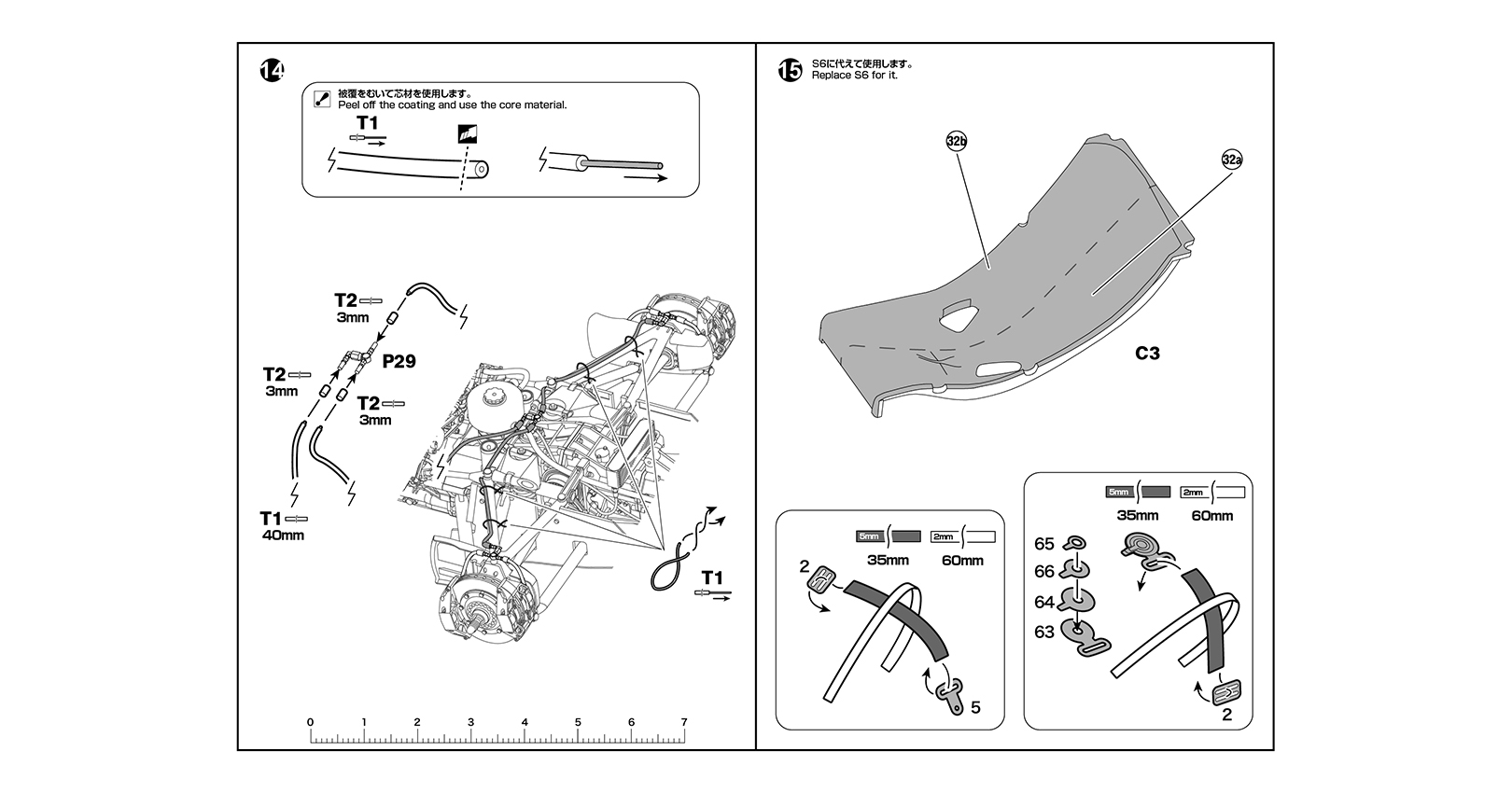 14

被覆をむいて芯材を使用します。
Peel off the coating and use the core material.

T1

T2
3mm

P29

T2
3mm

T2
3mm

T1
40mm

T1

0 1 2 3 4 5 6 7

15

S6に代えて使用します。
Replace S6 for it.

32b

32a

C3

5mm
35mm

2mm
60mm

2

5

5mm
35mm

2mm
60mm

65

66

64

63

2